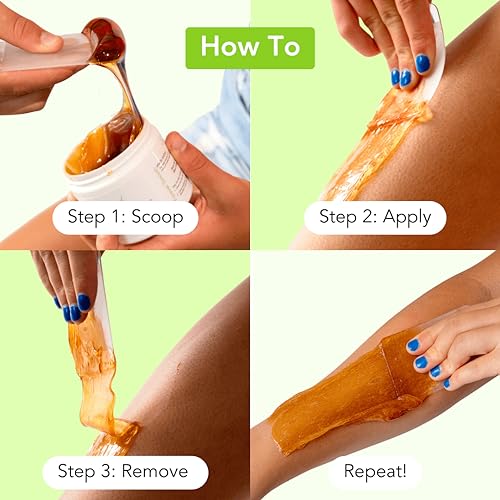 How To

Step 1: Scoop

Step 2: Apply

Step 3: Remove

Repeat!